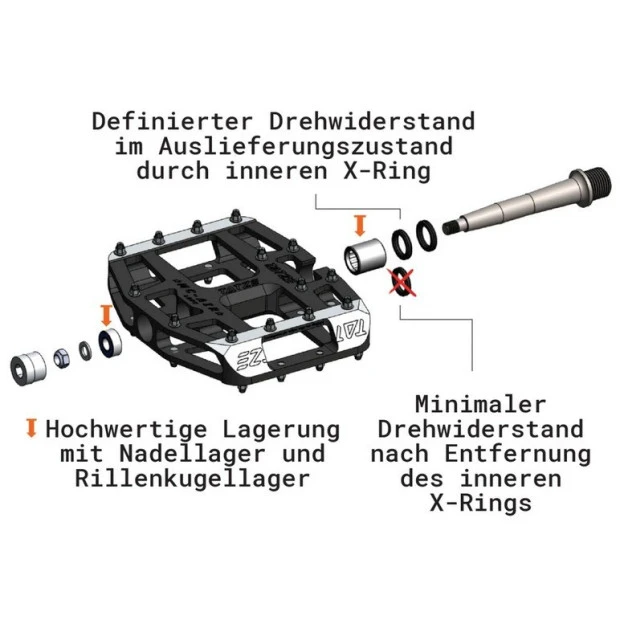 Definierter Drehwiderstand im Auslieferungszustand durch inneren X-Ring

Hochwertige Lagerung mit Nadellager und Rillenkugellager

Minimaler Drehwiderstand nach Entfernung des inneren X-Rings