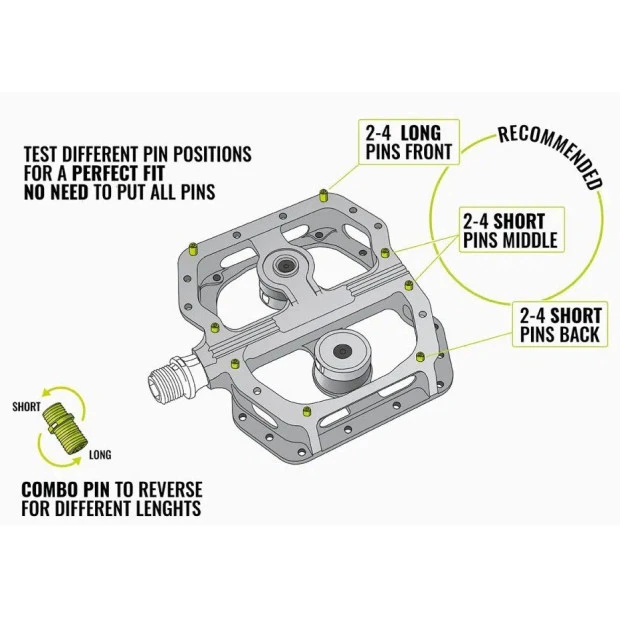 TEST DIFFERENT PIN POSITIONS
FOR A PERFECT FIT
NO NEED TO PUT ALL PINS

2-4 LONG
PINS FRONT

RECOMMENDED

2-4 SHORT
PINS MIDDLE

2-4 SHORT
PINS BACK

SHORT

LONG

COMBO PIN TO REVERSE
FOR DIFFERENT LENGHTS